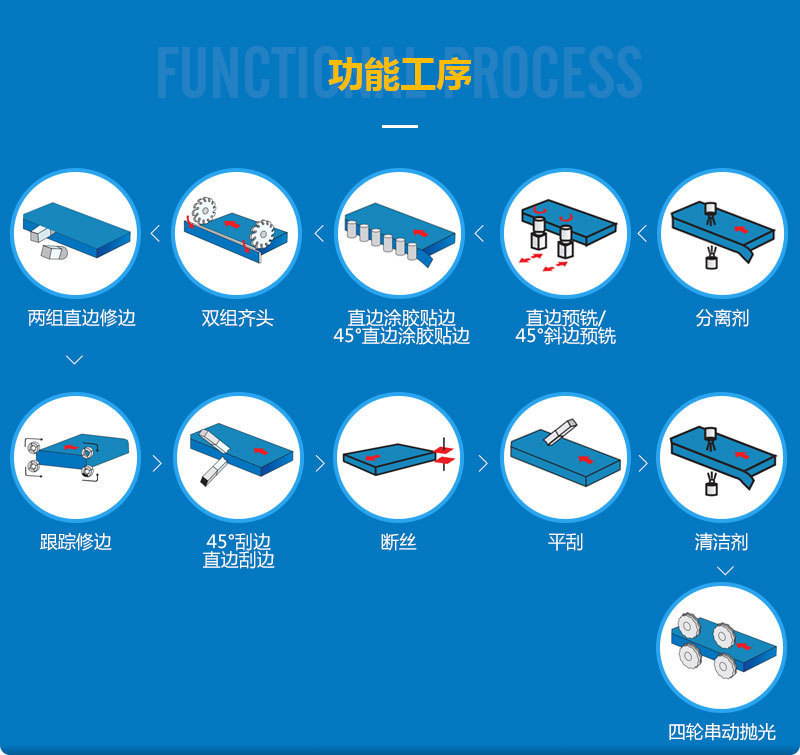 FUNCTIONAL PROCESS
功能工序

两组直边修边

双组齐头

直边涂胶贴边
45°直边涂胶贴边

直边预铣/
45°斜边预铣

分离剂

跟踪修边

45°刮边
直边刮边

断丝

平刮

清洁剂

四轮串动抛光